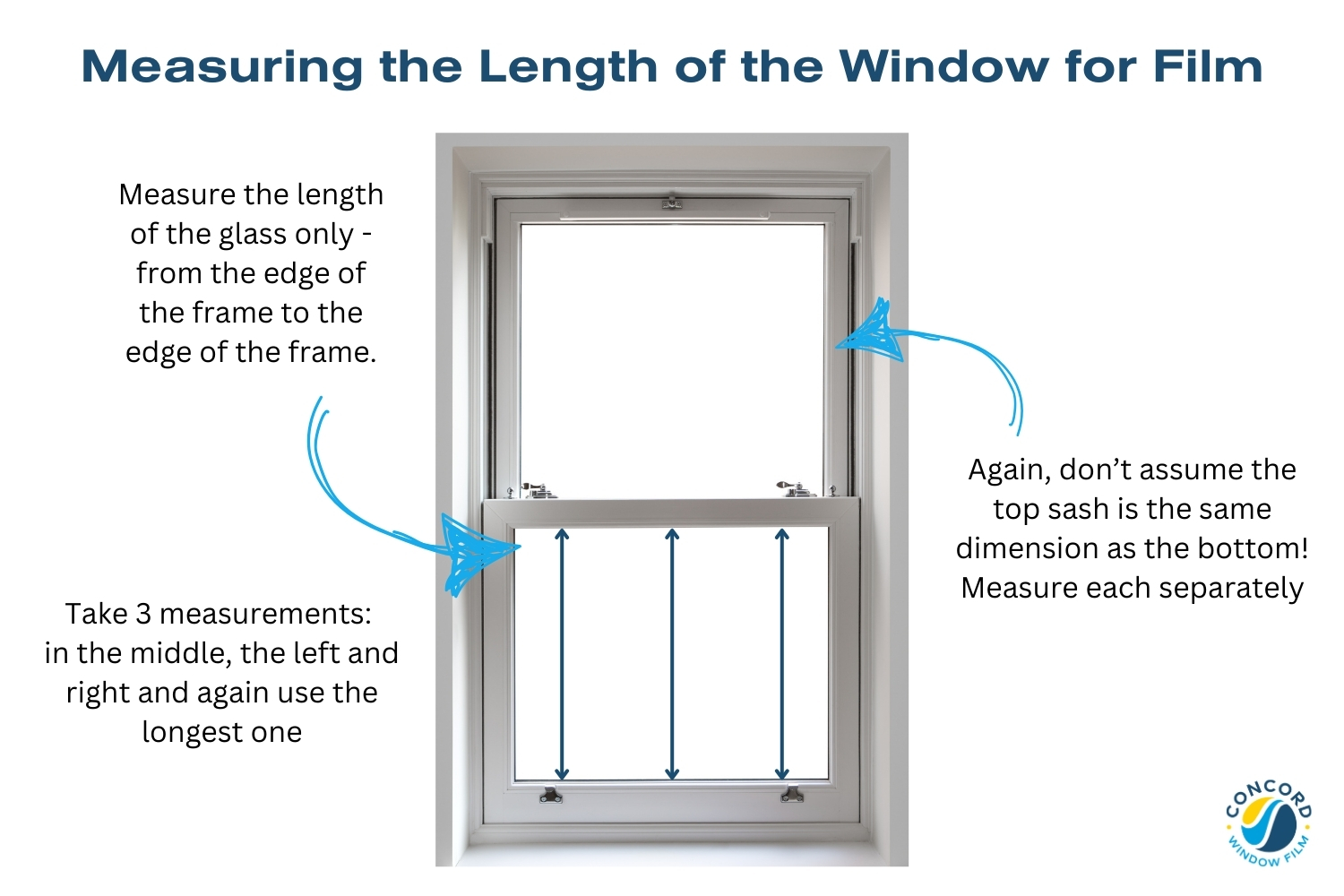 Measuring the Length of the Window for Film

Measure the length of the glass only - from the edge of the frame to the edge of the frame.

Take 3 measurements: in the middle, the left and right and again use the longest one

Again, don't assume the top sash is the same dimension as the bottom! Measure each separately

CONCORD
WINDOW FILM