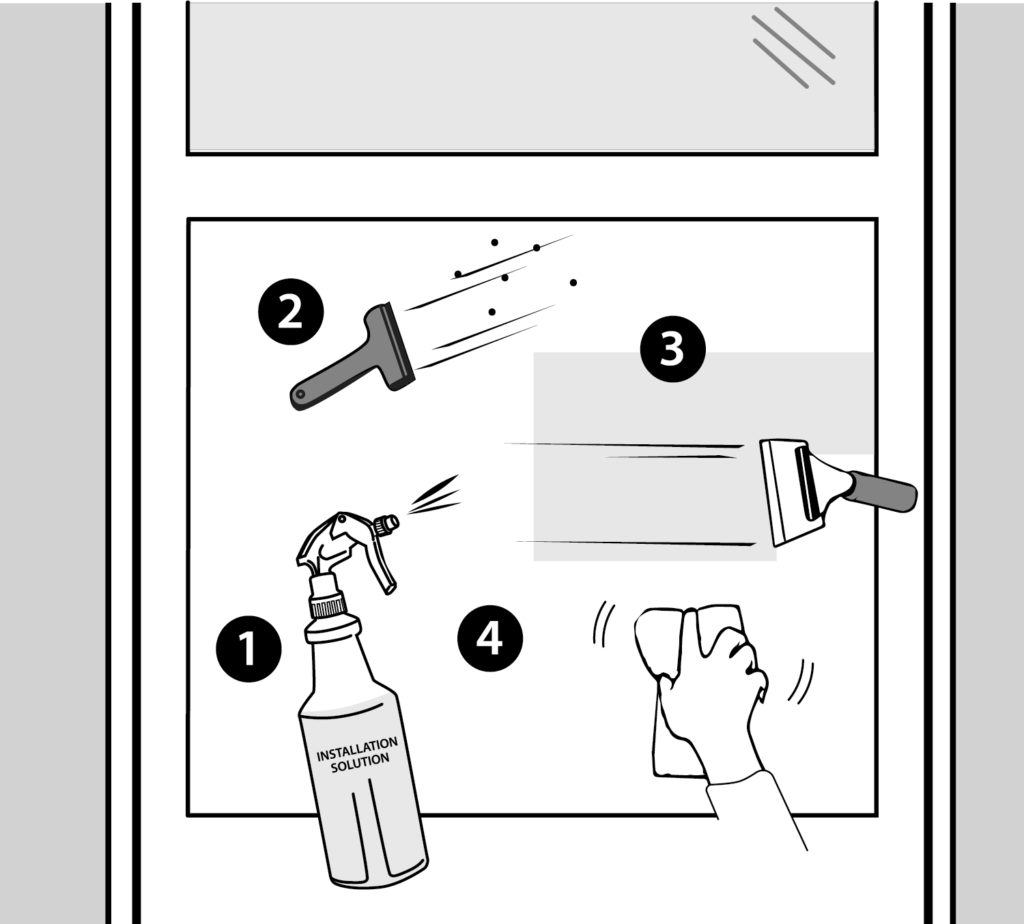 2

3

1

4

INSTALLATION SOLUTION